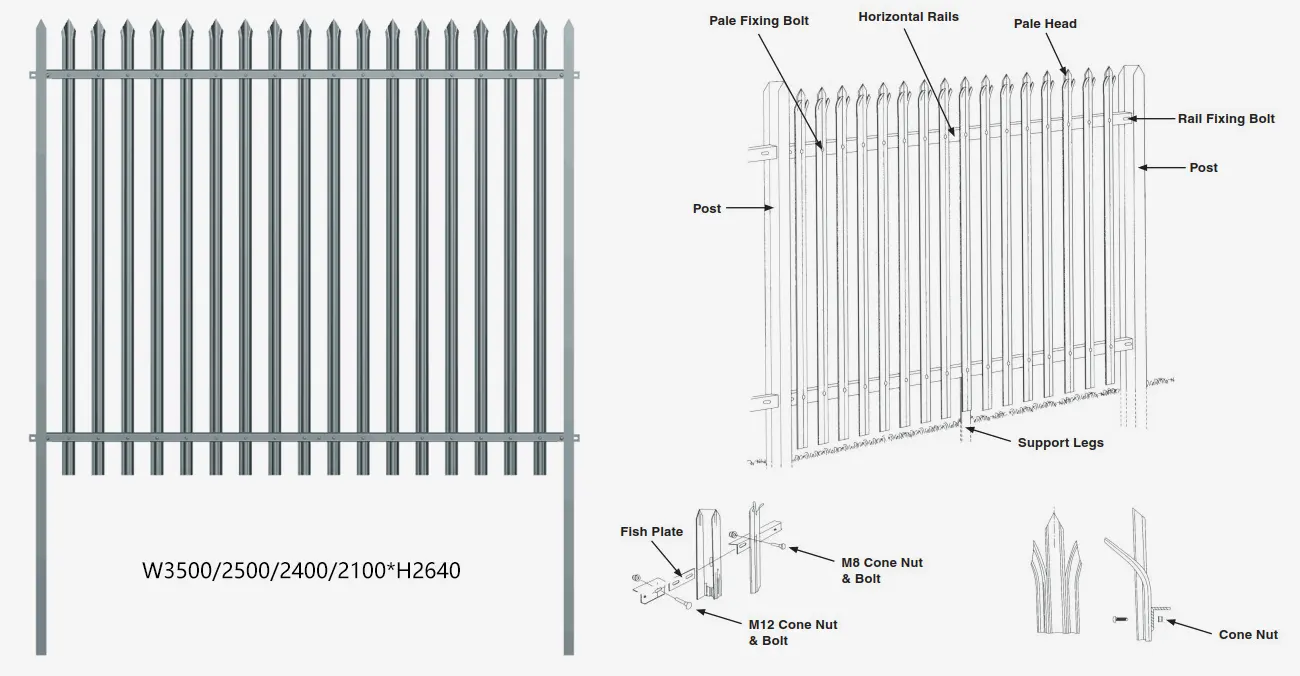 W3500/2500/2400/2100*H2640

Pale Fixing Bolt

Horizontal Rails

Pale Head

Rail Fixing Bolt

Post

Post

Support Legs

Fish Plate

M8 Cone Nut & Bolt

M12 Cone Nut & Bolt

Cone Nut