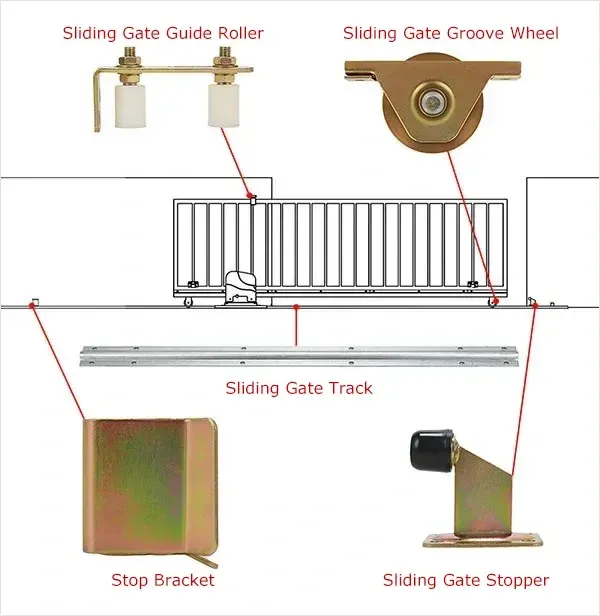 Sliding Gate Guide Roller

Sliding Gate Groove Wheel

Sliding Gate Track

Stop Bracket

Sliding Gate Stopper